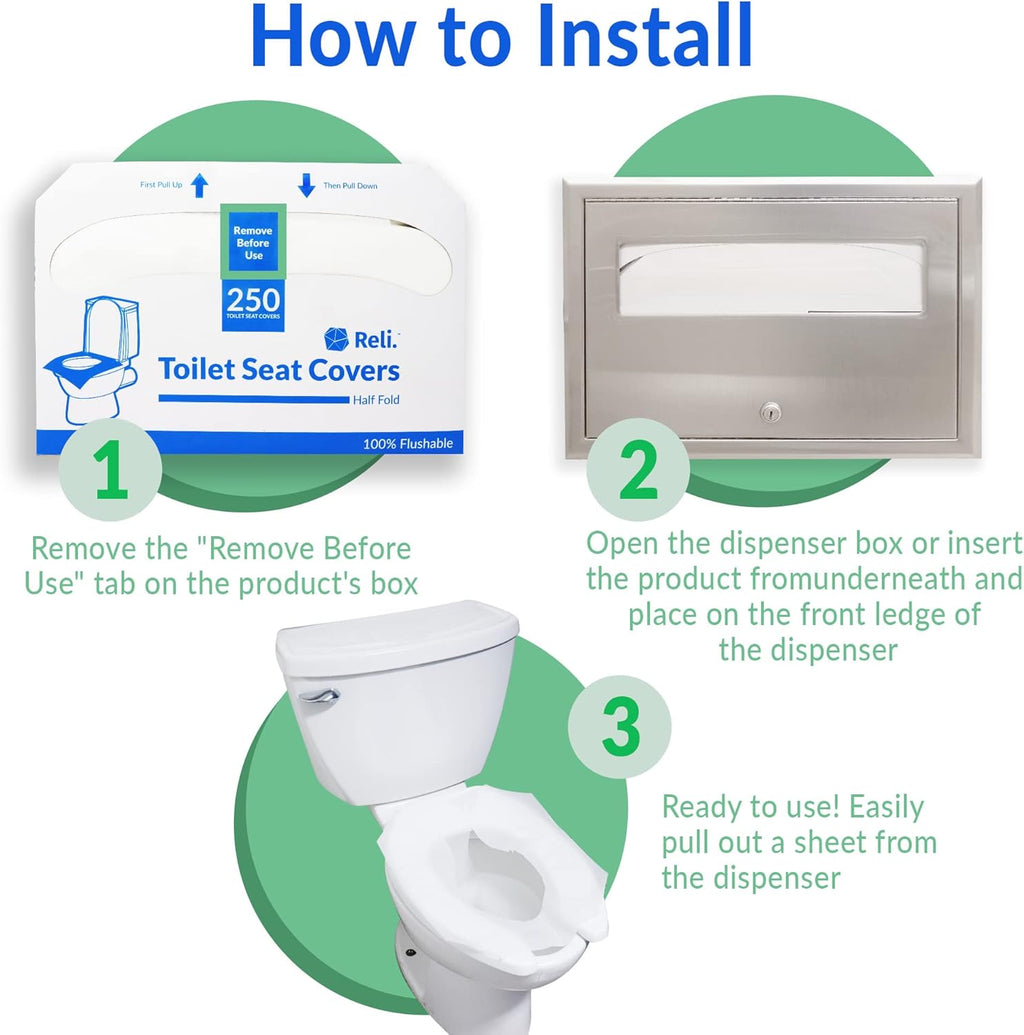 How to Install

First Pull Up

Then Pull Down

Remove Before Use

250
TOILET SEAT COVERS

Reli.

Toilet Seat Covers

Half Fold

100% Flushable

1

Remove the "Remove Before Use" tab on the product's box

2

Open the dispenser box or insert the product fromunderneath and place on the front ledge of the dispenser

3

Ready to use! Easily pull out a sheet from the dispenser